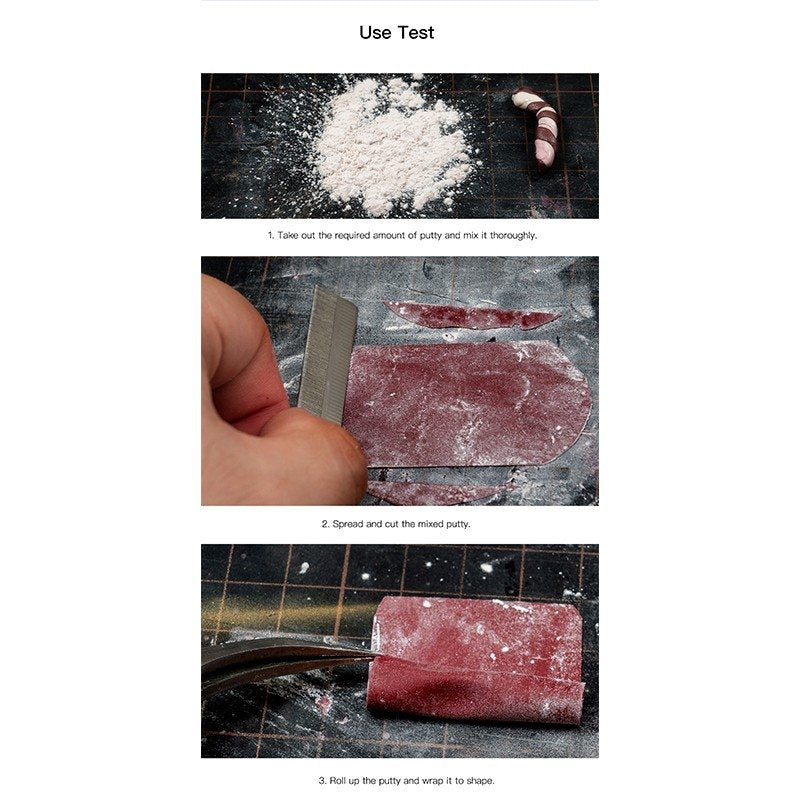 Use Test

1. Take out the required amount of putty and mix it thoroughly.

2. Spread and cut the mixed putty.

3. Roll up the putty and wrap it to shape.